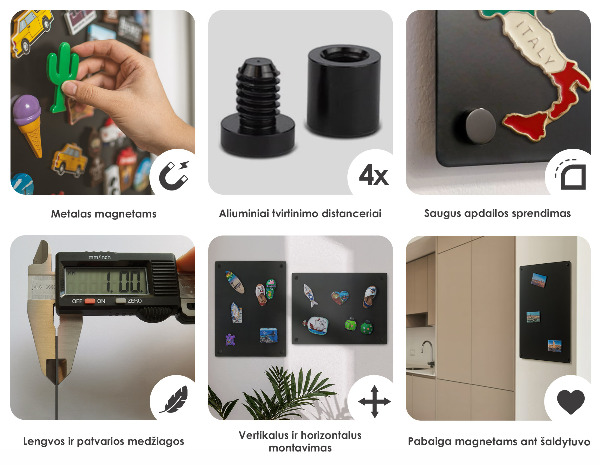 Metalas magnetams

4x

Aliuminiai tvirtinimo distanceriai

ITALY

Saugus apdailos sprendimas

1.00

OFF ON ZERO

Lengvos ir patvarios medžiagos

Vertikalus ir horizontalus montavimas

Pabaiga magnetams ant šaldytuvo