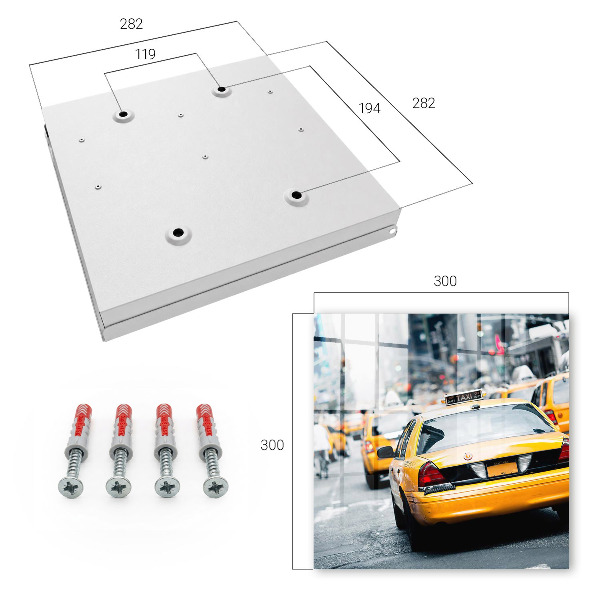 282
119
194
282
300
300
TAXI